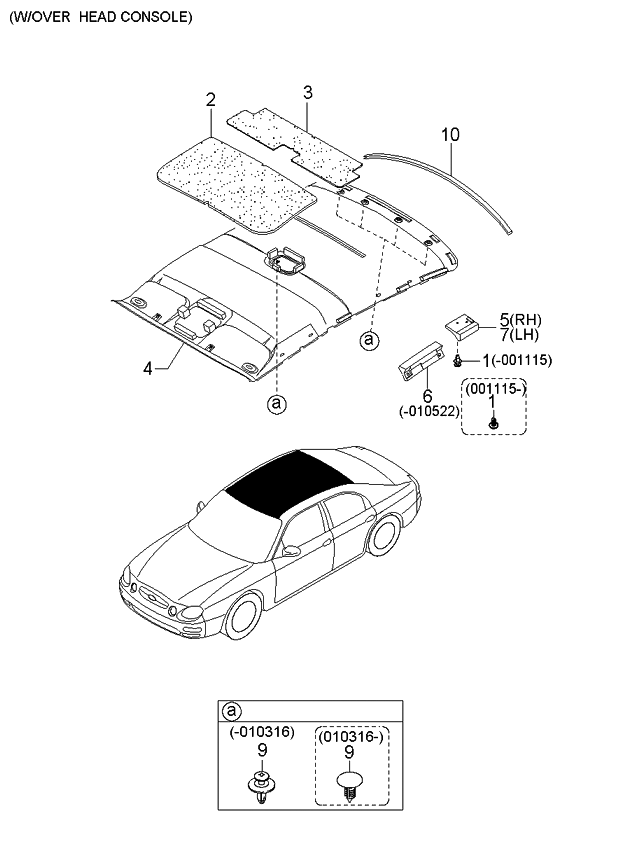 (W/OVER HEAD CONSOLE)

2

3

10

4

a

a

5(RH)
7(LH)

1(-001115)

6
(-010522)

(001115-)
1

a

(-010316)
9

(010316-)
9