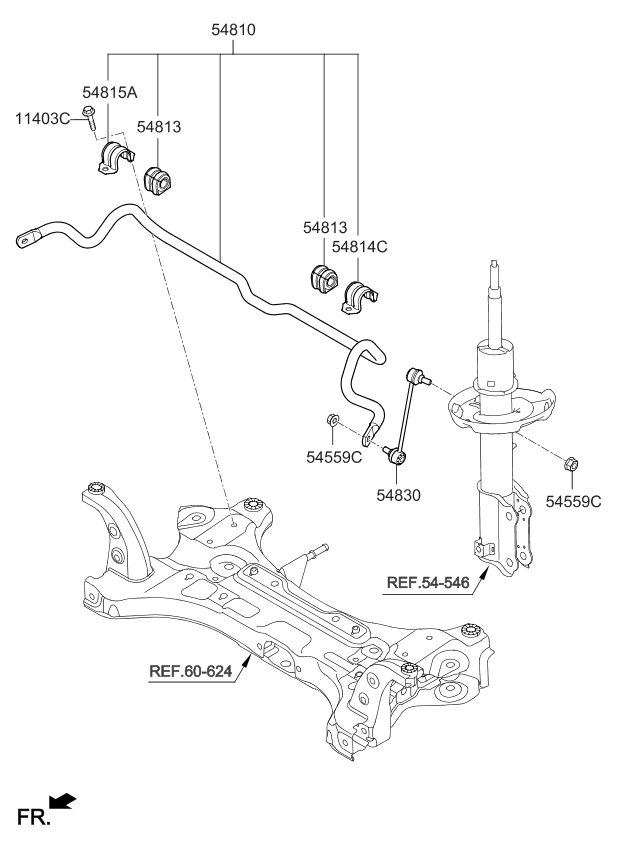 54810

54815A

11403C

54813

54813

54814C

54559C

54830

54559C

REF.54-546

REF.60-624

FR.