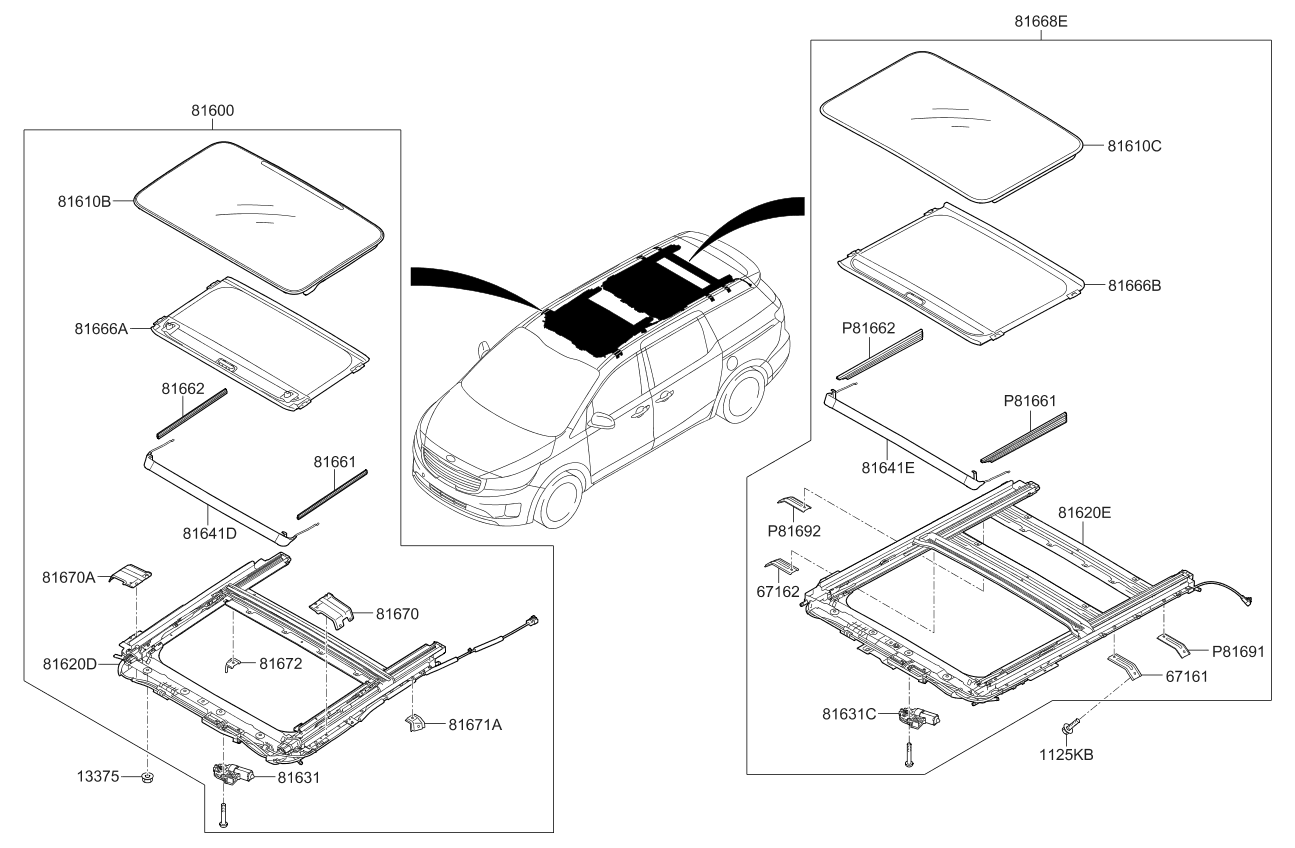 81600

81610B

81666A

81662

81661

81641D

81670A

81670

81620D

81672

81671A

13375

81631

81668E

81610C

81666B

P81662

P81661

81641E

P81692

81620E

67162

P81691

67161

81631C

1125KB