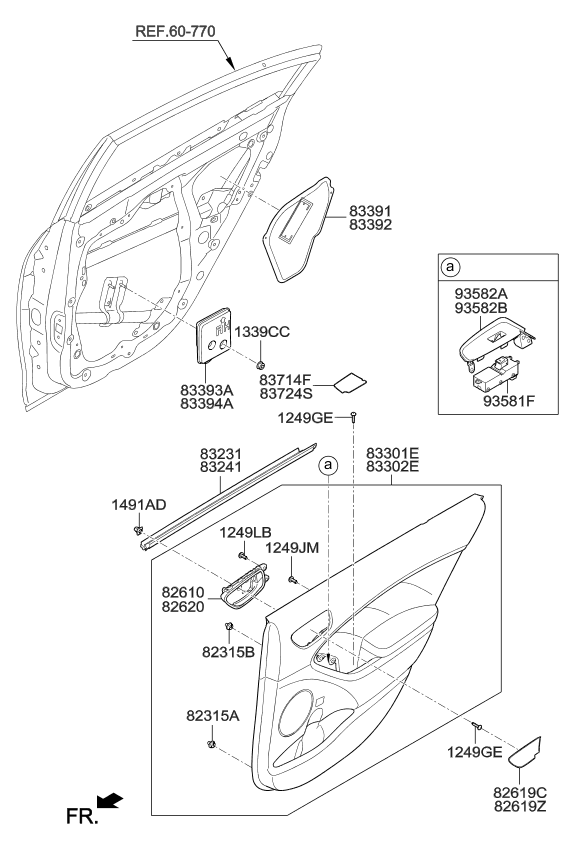 REF.60-770

83391
83392

a

93582A
93582B

93581F

1339CC

83393A
83394A

83714F
83724S

1249GE

83231
83241

a

83301E
83302E

1491AD

1249LB

1249JM

82610
82620

82315B

82315A

1249GE

82619C
82619Z

FR.