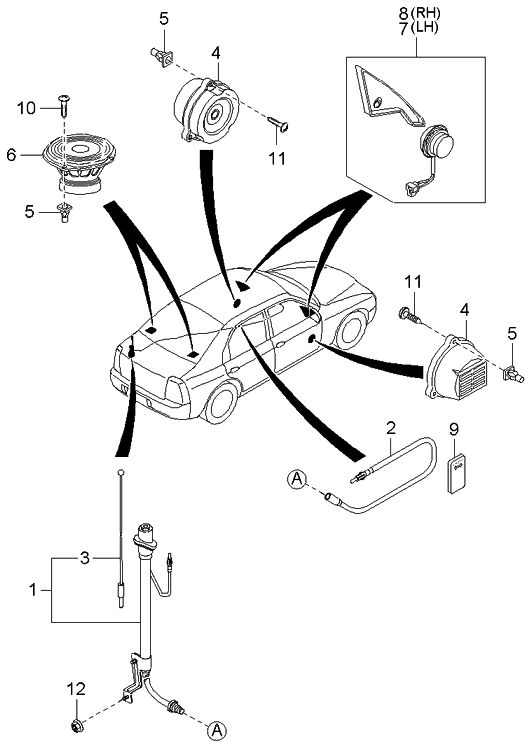 5
4
8 (RH)
7 (LH)
10
6
11
5
11
4
5
2
9
A
3
1
12
A