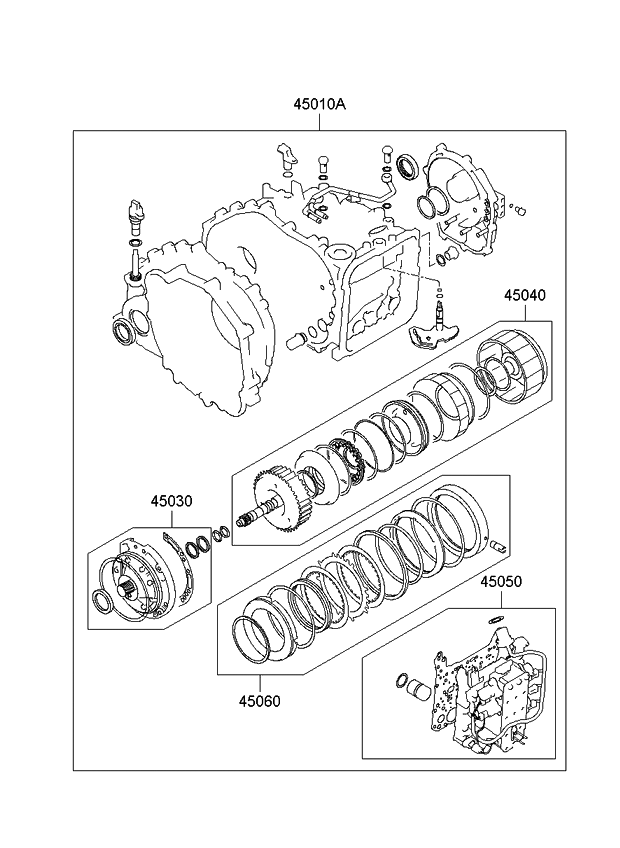 45010A

45040

45030

45050

45060