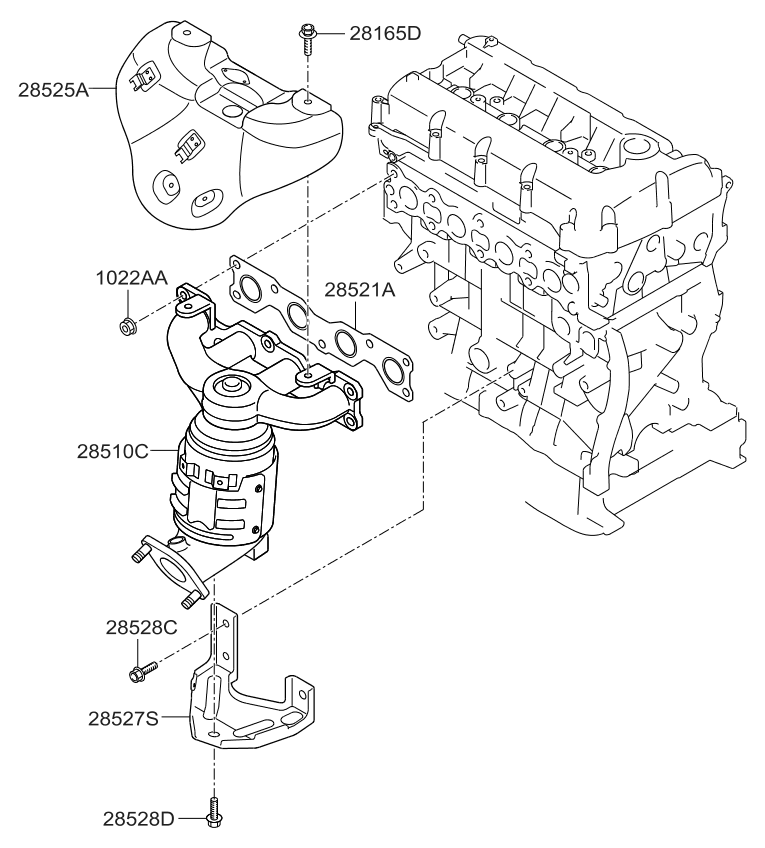 28165D
28525A
1022AA
28521A
28510C
28528C
28527S
28528D