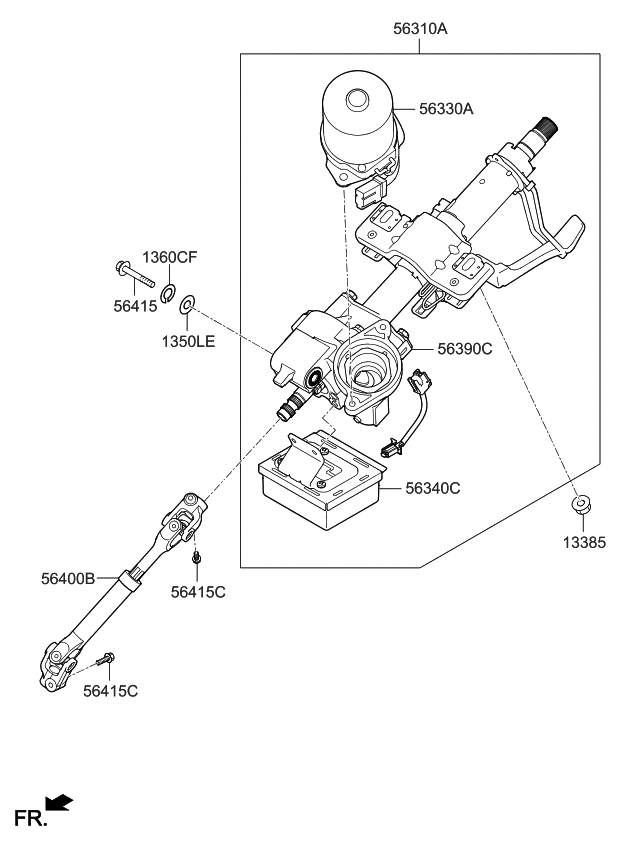 56310A

56330A

1360CF

56415

1350LE

56390C

56340C

13385

56400B

56415C

56415C

FR.