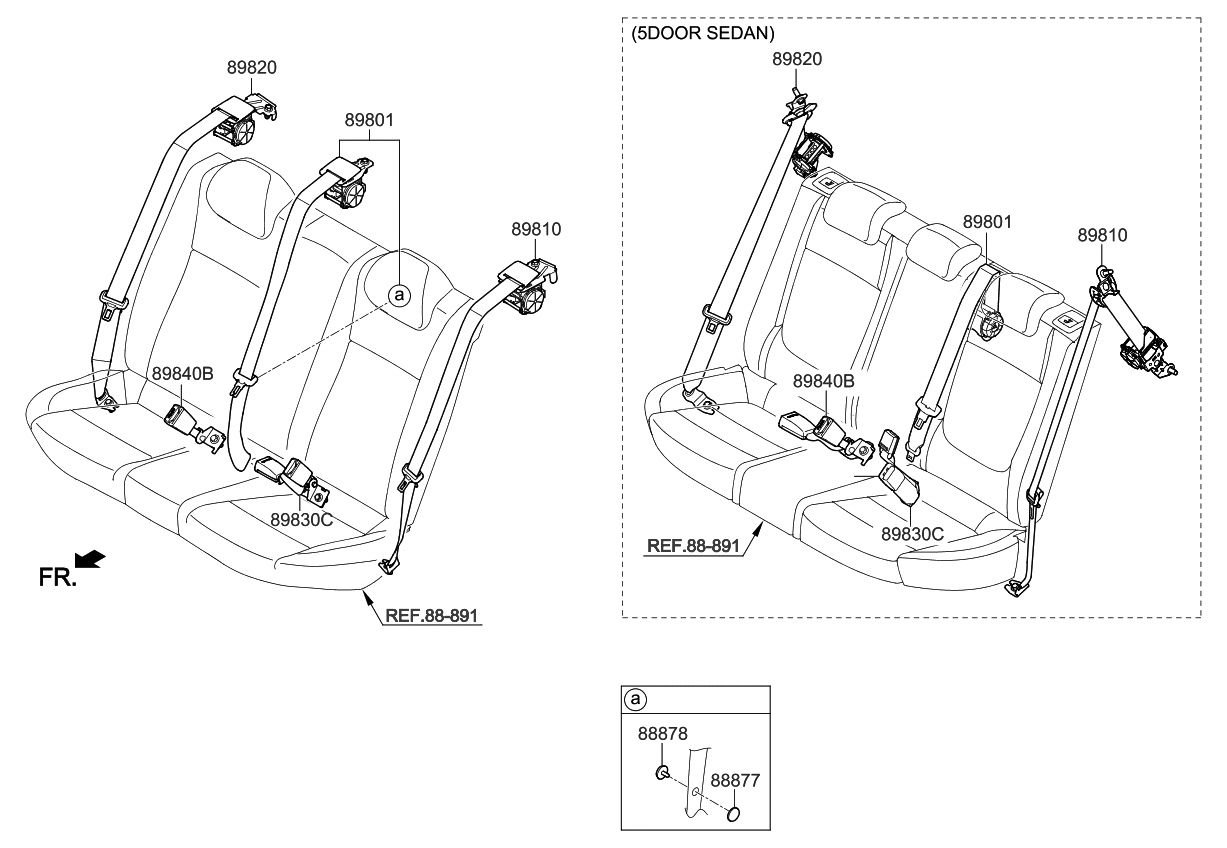 89820

89801

89810

a

89840B

89830C

FR.

REF.88-891

(5DOOR SEDAN)

89820

89801

89810

89840B

89830C

REF.88-891

a

88878

88877