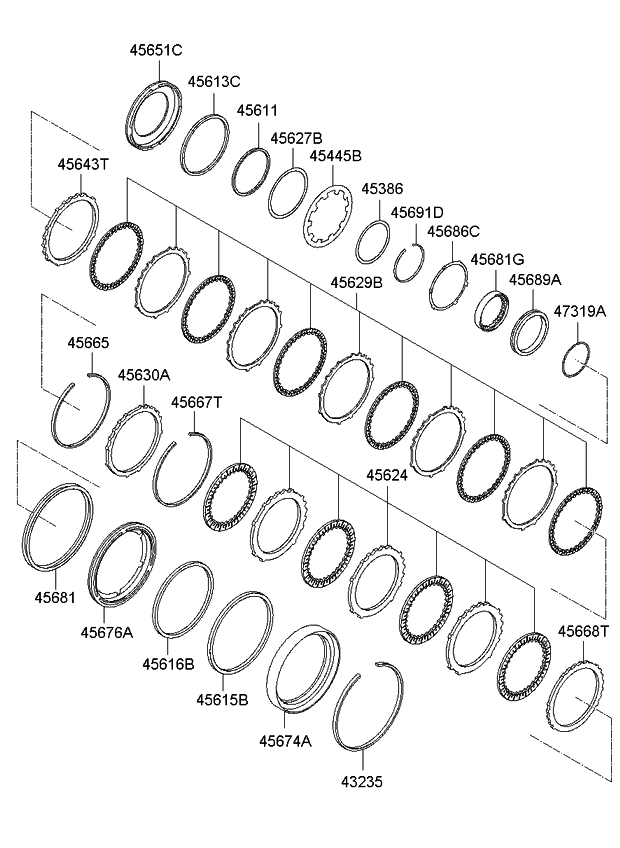 45651C
45613C
45611
45627B
45445B
45643T
45386
45691D
45686C
45681G
45689A
45629B
47319A
45665
45630A
45667T
45624
45681
45676A
45616B
45615B
45674A
43235
45668T