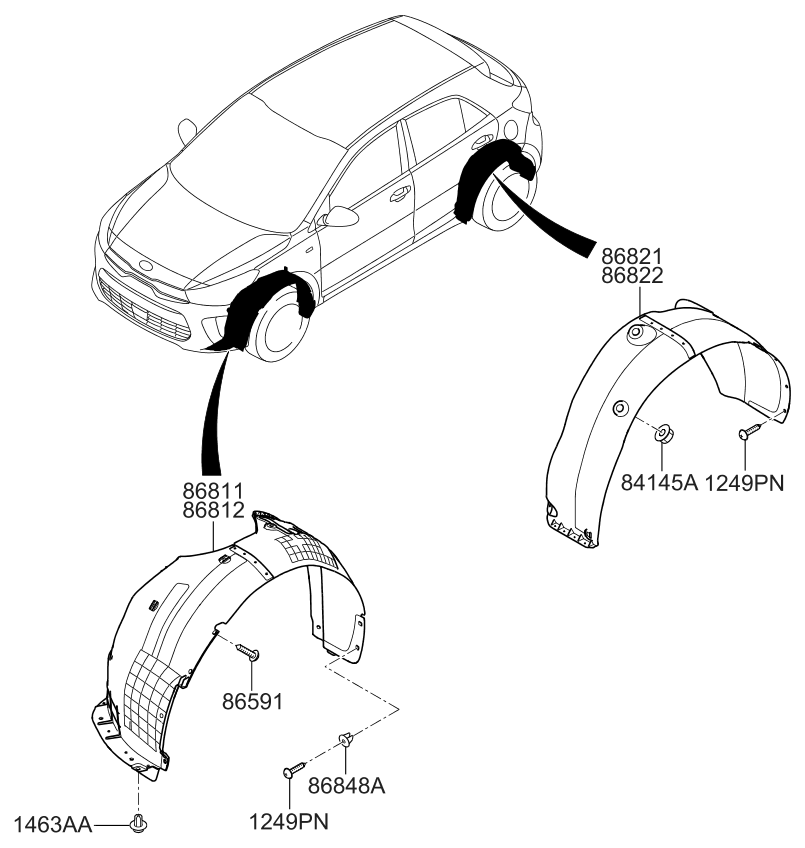 86821
86822

84145A
1249PN

86811
86812

86591

86848A

1249PN

1463AA