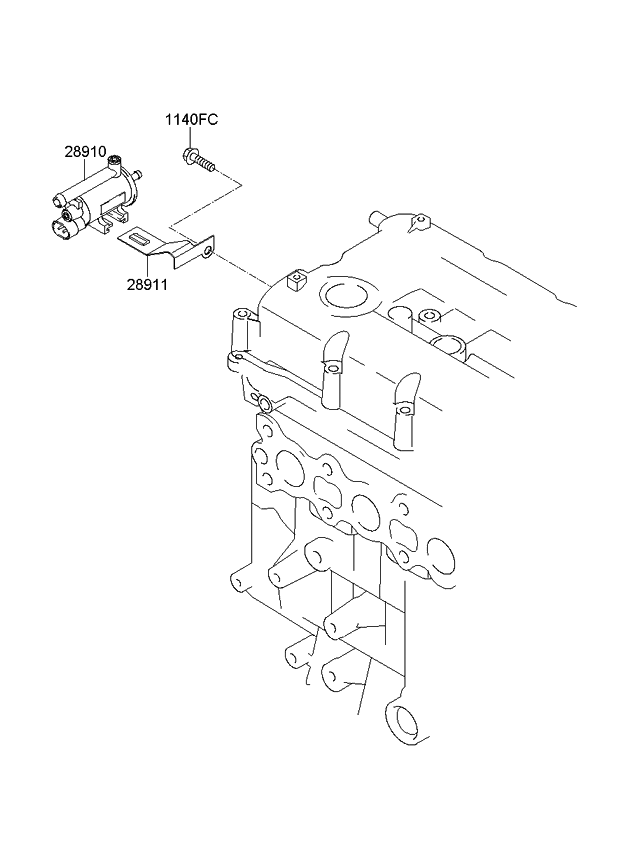 1140FC
28910
28911