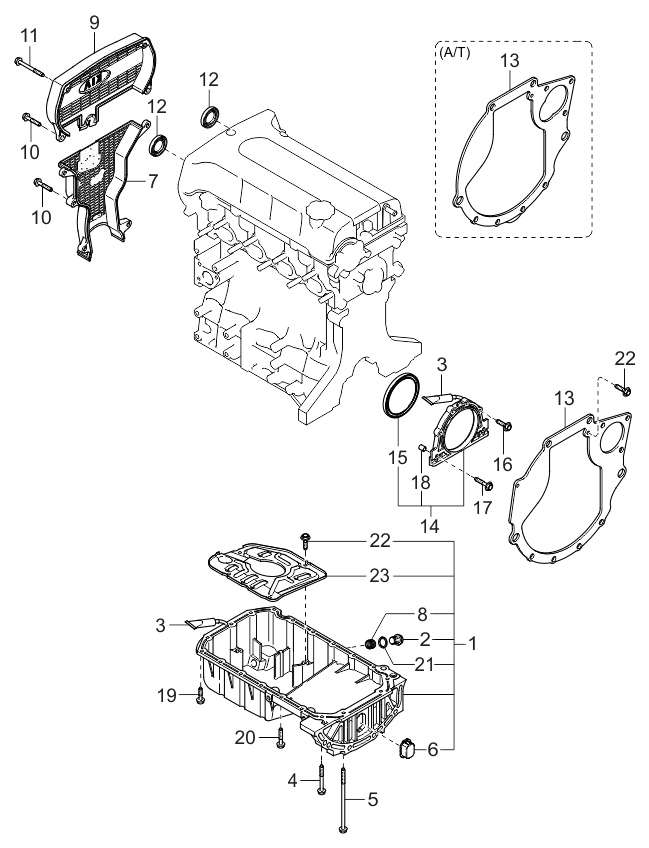 11
9
12
12
10
7
10
(A/T)
13
3
22
13
15
18
16
17
14
22
23
3
8
2
1
21
19
20
6
4
5