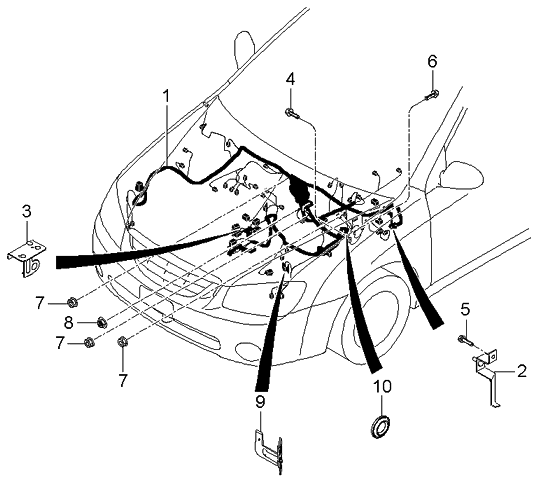 1
4
6
3
7
8
7
7
5
2
9
10