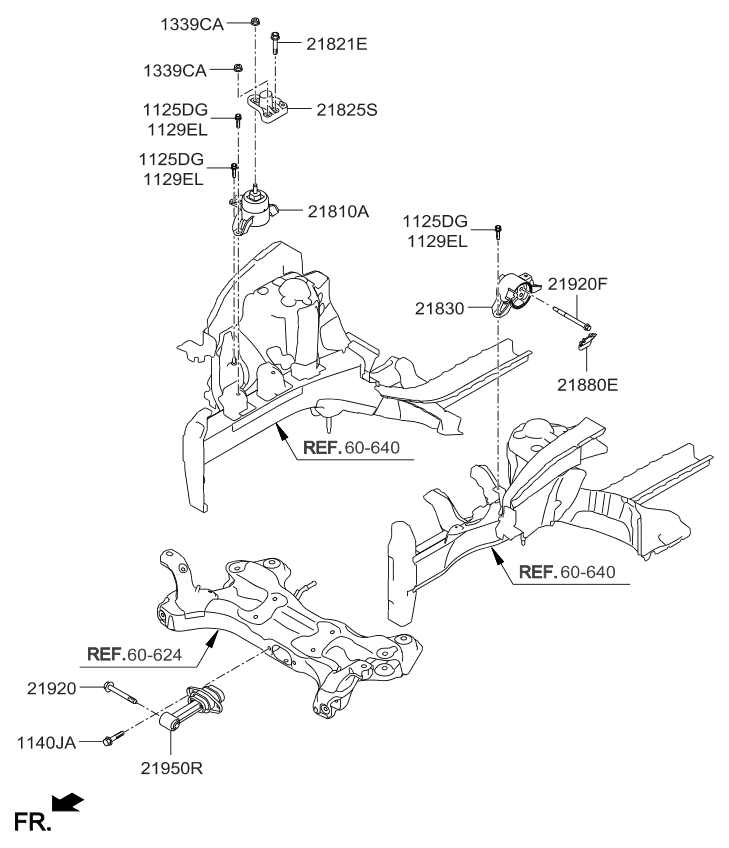 1339CA
21821E
1339CA
1125DG
1129EL
21825S
1125DG
1129EL
21810A
1125DG
1129EL
21920F
21830
21880E
REF.60-640
REF.60-640
REF.60-624
21920
1140JA
21950R
FR.