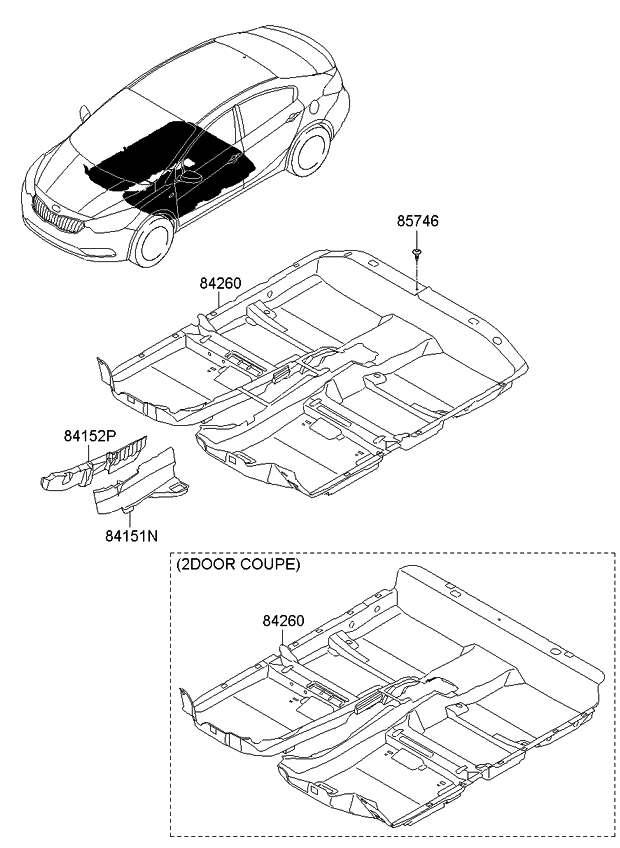 85746

84260

84152P

84151N

(2DOOR COUPE)

84260