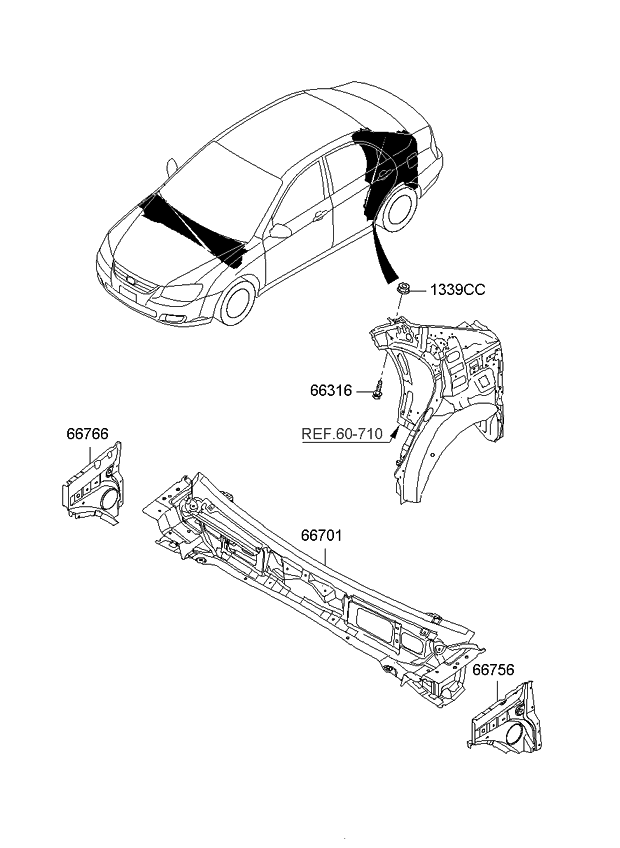 1339CC

66316

REF.60-710

66766

66701

66756