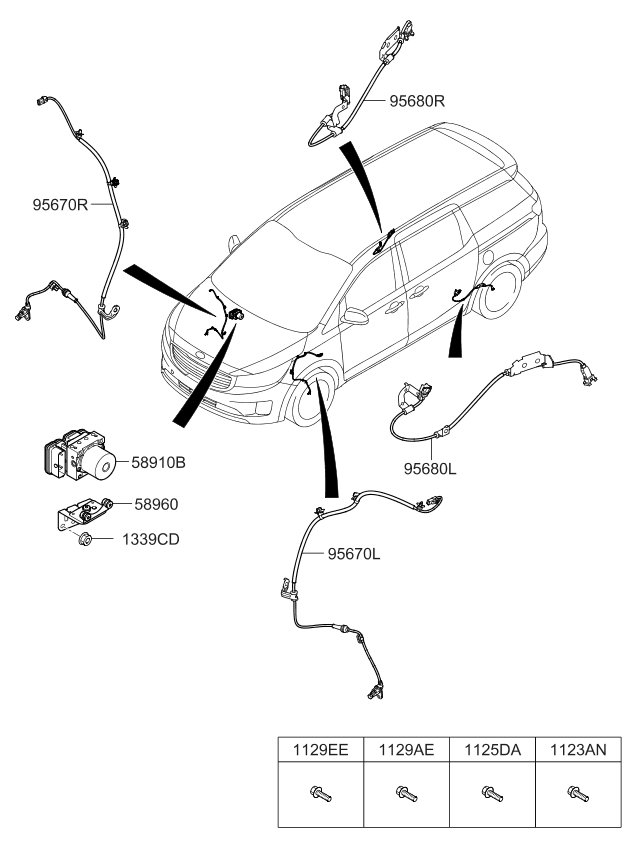 95680R

95670R

58910B

58960

1339CD

95680L

95670L

| 1129EE | 1129AE | 1125DA | 1123AN |
|---|---|---|---|
| | | | |