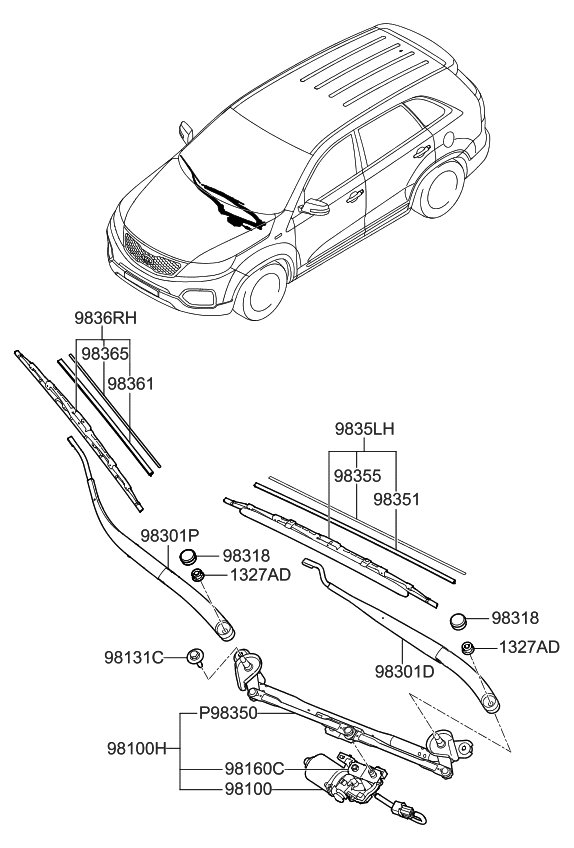 9836RH
98365
98361
9835LH
98355
98351
98301P
98318
1327AD
98318
1327AD
98131C
98301D
P98350
98100H
98160C
98100