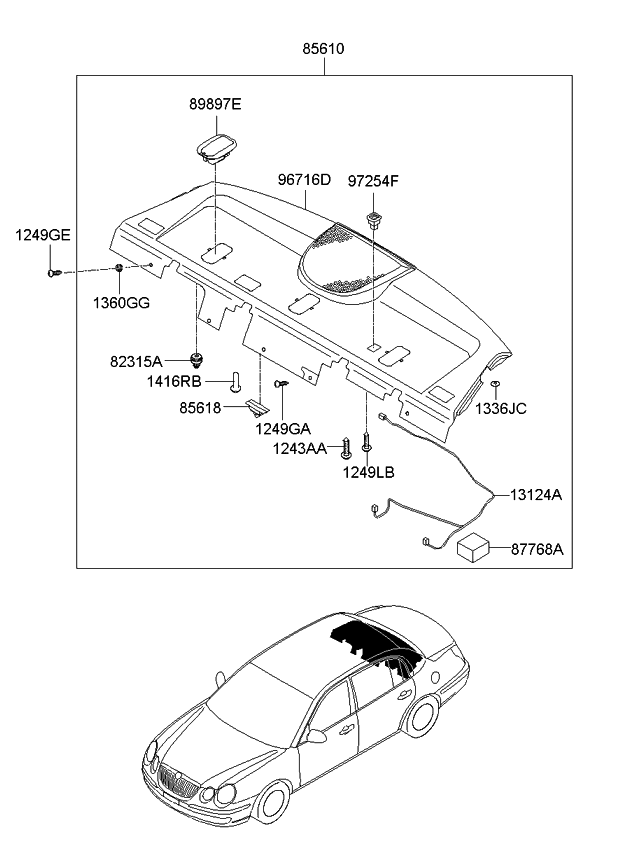 85610

89897E

96716D

97254F

1249GE

1360GG

82315A

1416RB

85618

1249GA

1243AA

1249LB

1336JC

13124A

87768A