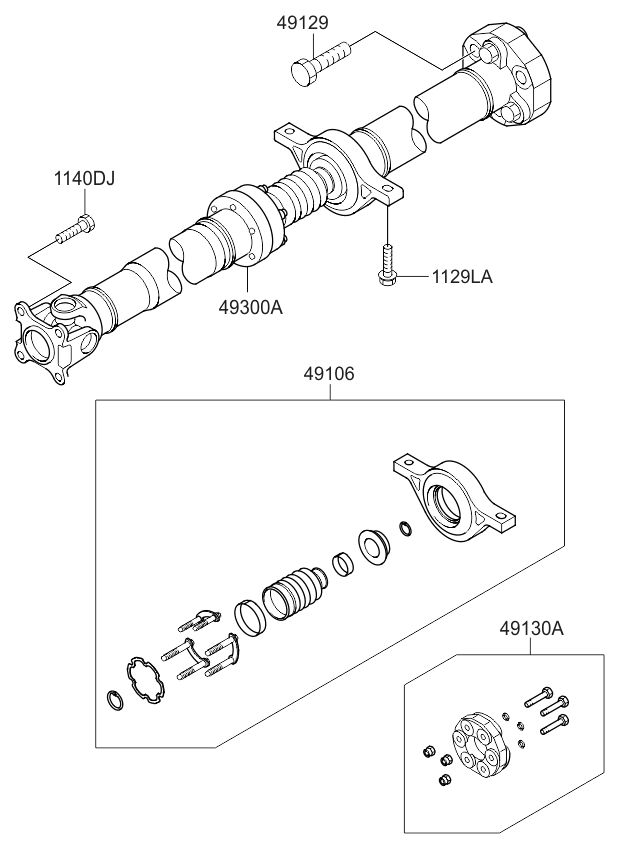 49129

1140DJ

1129LA

49300A

49106

49130A