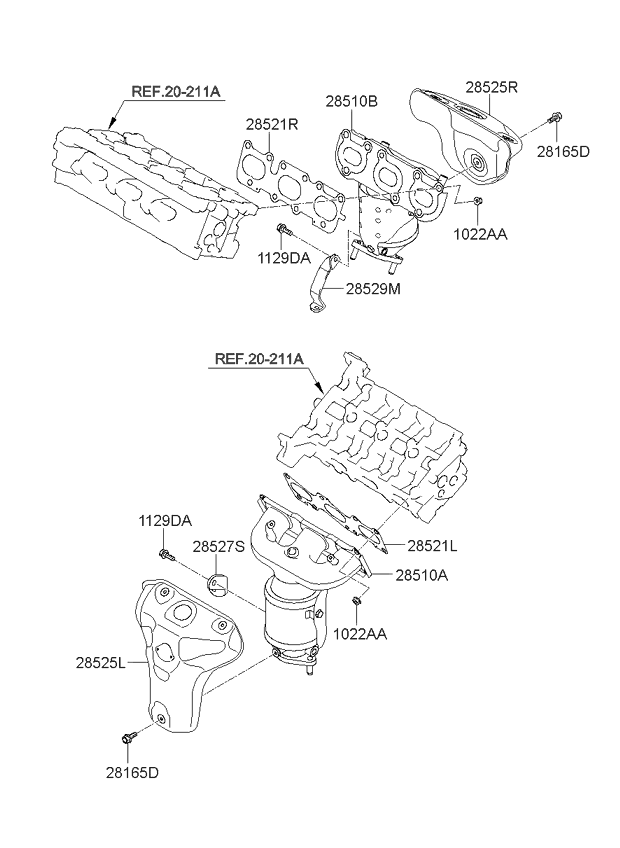 REF.20-211A
28521R
28510B
28525R
28165D
1022AA
1129DA
28529M

REF.20-211A
1129DA
28527S
28521L
28510A
1022AA
28525L
28165D