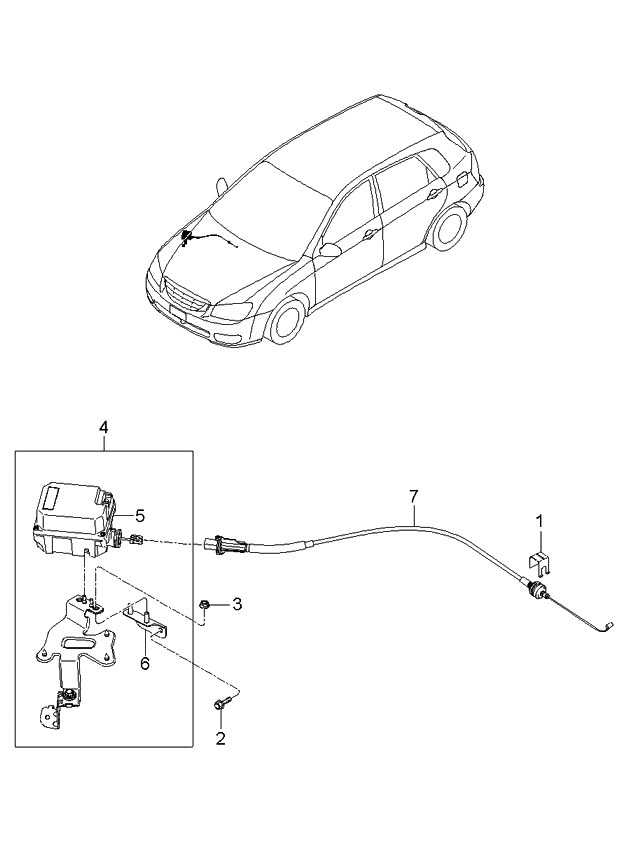 4
5
7
1
3
6
2