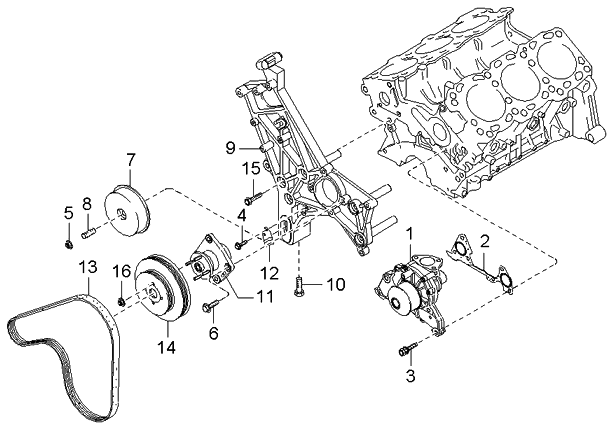 9
7
15
5
8
4
1
2
13
16
12
11
10
14
6
3