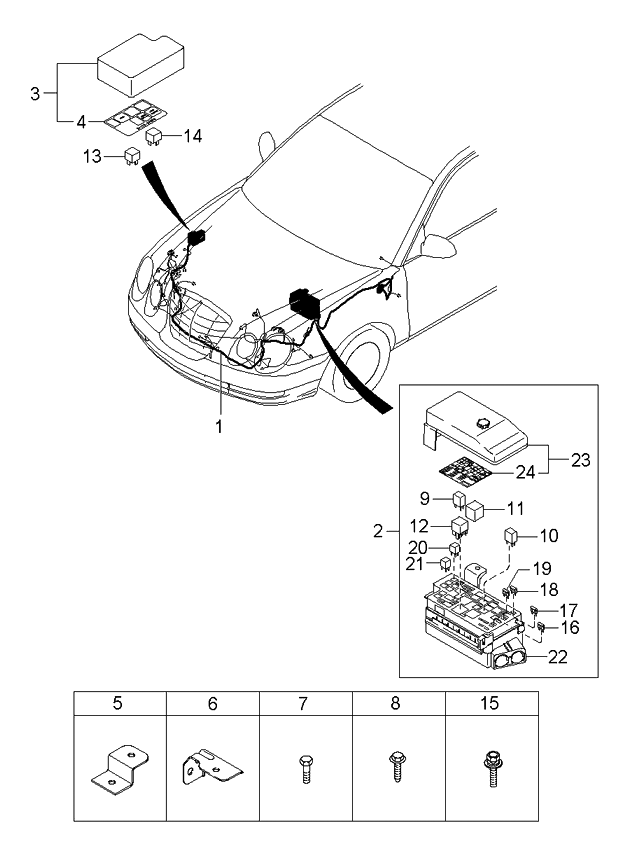 3
4
14
13
1
23
24
9
11
2
12
10
20
21
19
18
17
16
22

| 5 | 6 | 7 | 8 | 15 |
|---|---|---|---|---|
| | | | | |