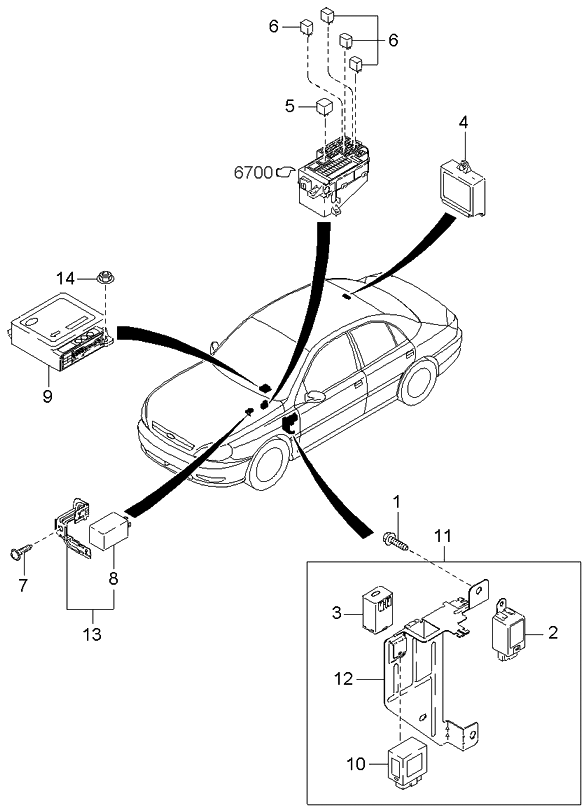 6
6
5
4
6700
14
9
1
11
7
8
13
3
2
12
10