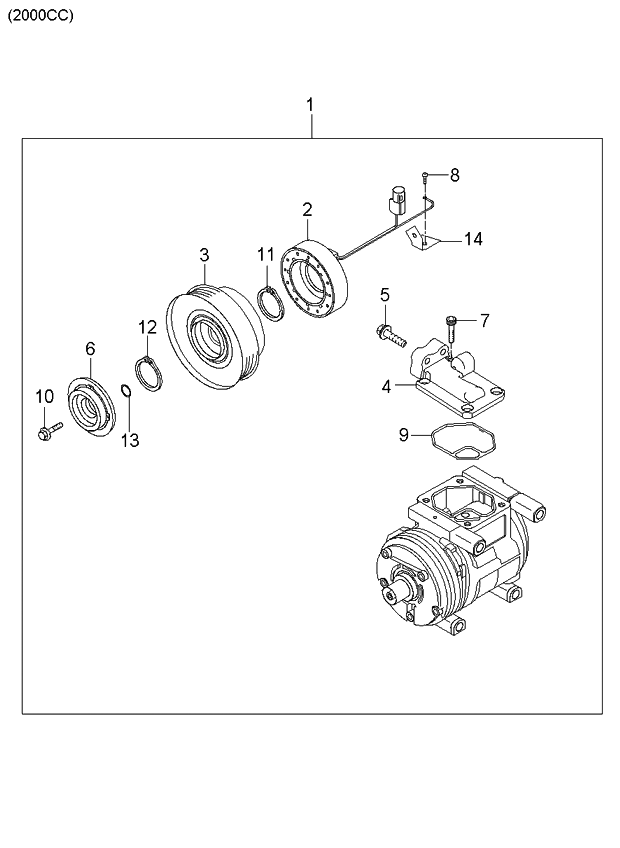 (2000CC)

1
8
2
14
3
11
5
7
12
6
4
10
13
9