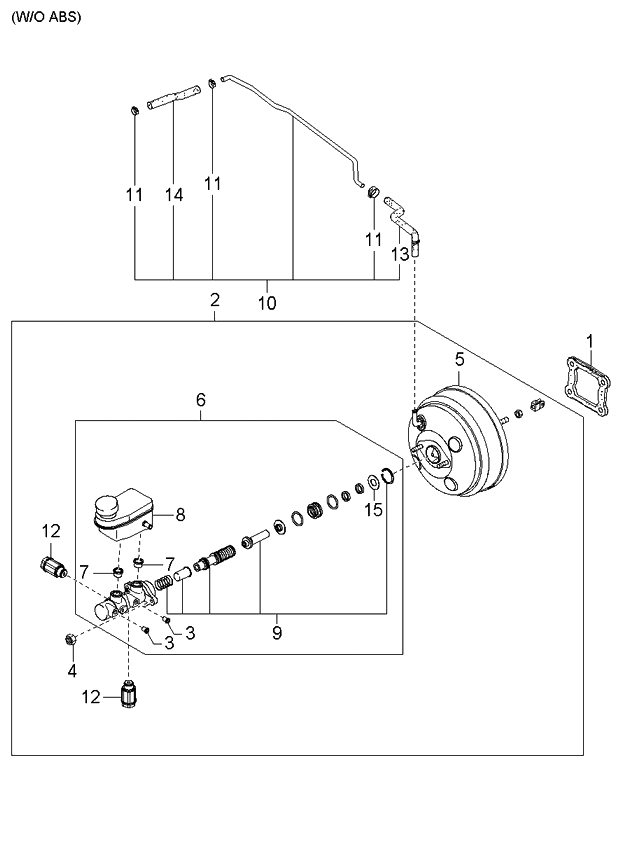 (W/O ABS)

11
14
11
11
13
10
2
1
5
6
8
15
12
7
7
3
3
9
4
12