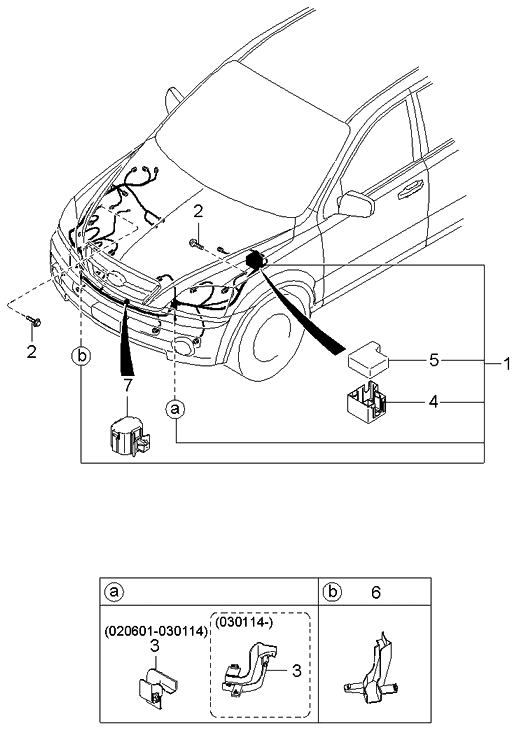 2
2
b
7
a
5
1
4

a
b
6
(020601-030114)
3
(030114-)
3