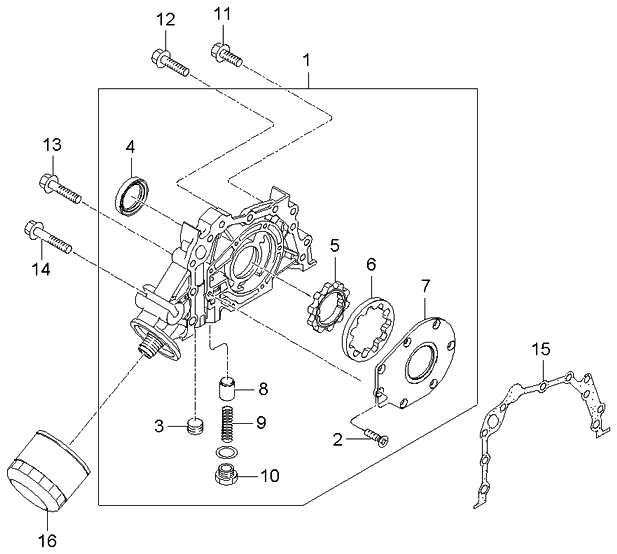 12
11
1
13
4
14
5
6
7
15
8
3
9
2
10
16