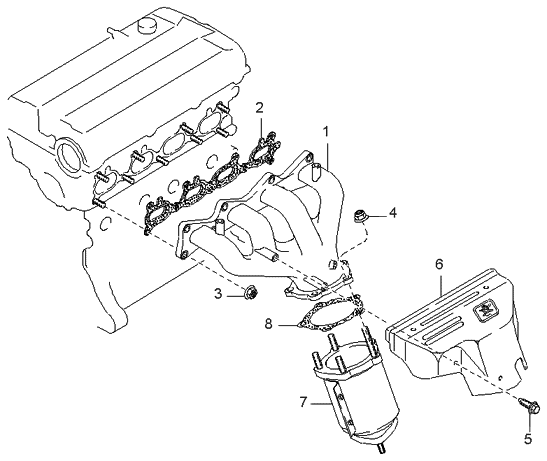 2
1
4
6
3
8
7
5