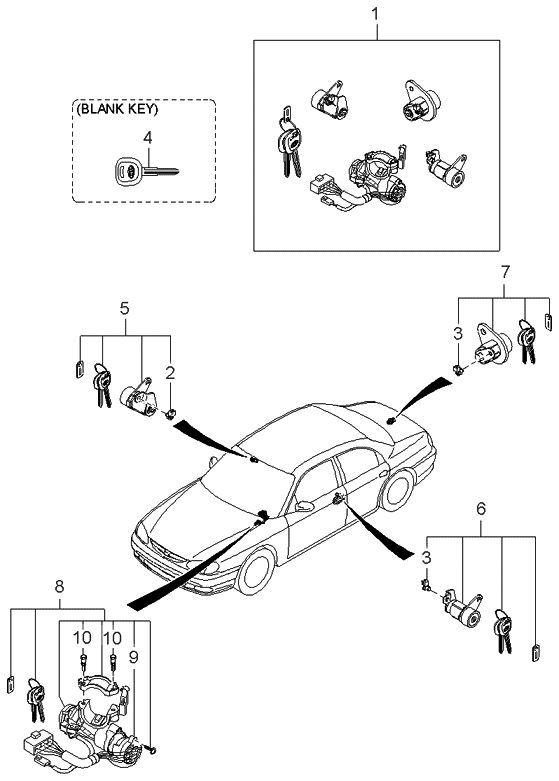 1

(BLANK KEY)

4

5

2

7

3

6

3

8

10

10

9