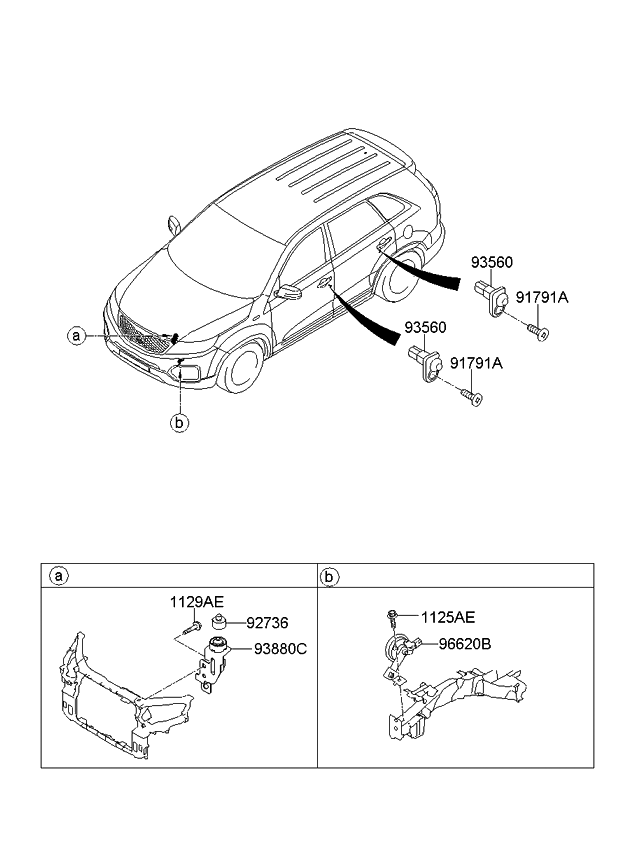 93560
91791A
93560
91791A
a
b

a
1129AE
92736
93880C

b
1125AE
96620B