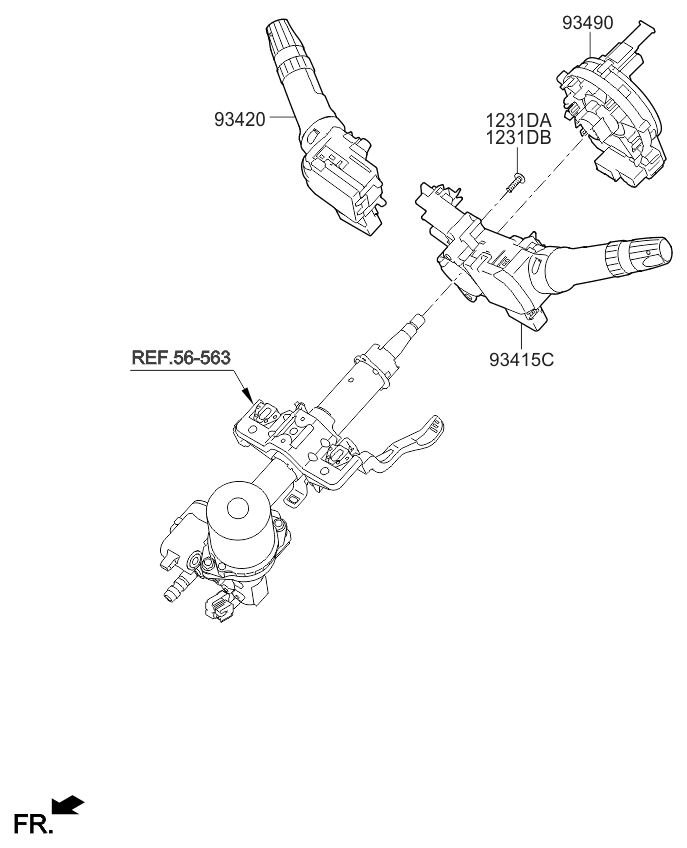 93490

93420

1231DA
1231DB

93415C

REF.56-563

FR.