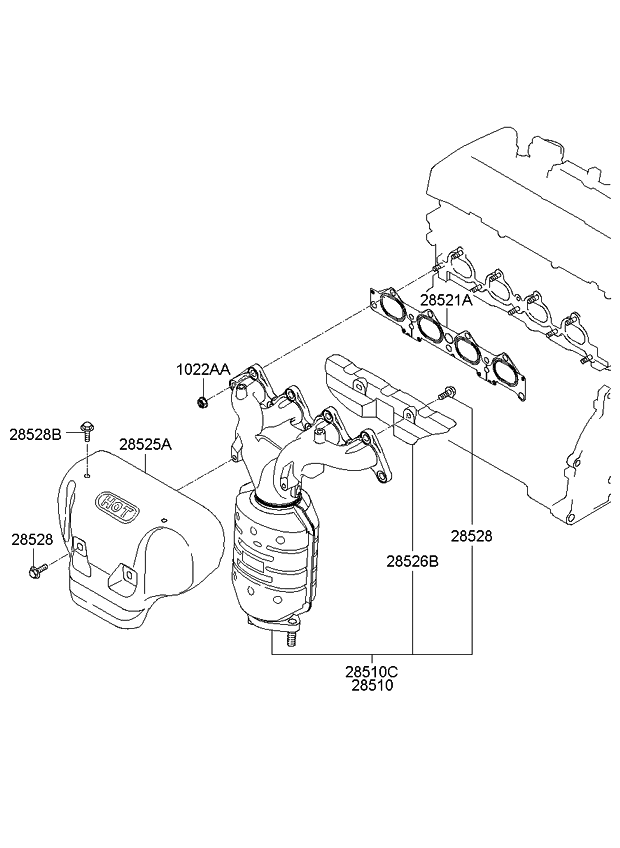 28521A
1022AA
28528B
28525A
HOT
28528
28528
28526B
28510C
28510