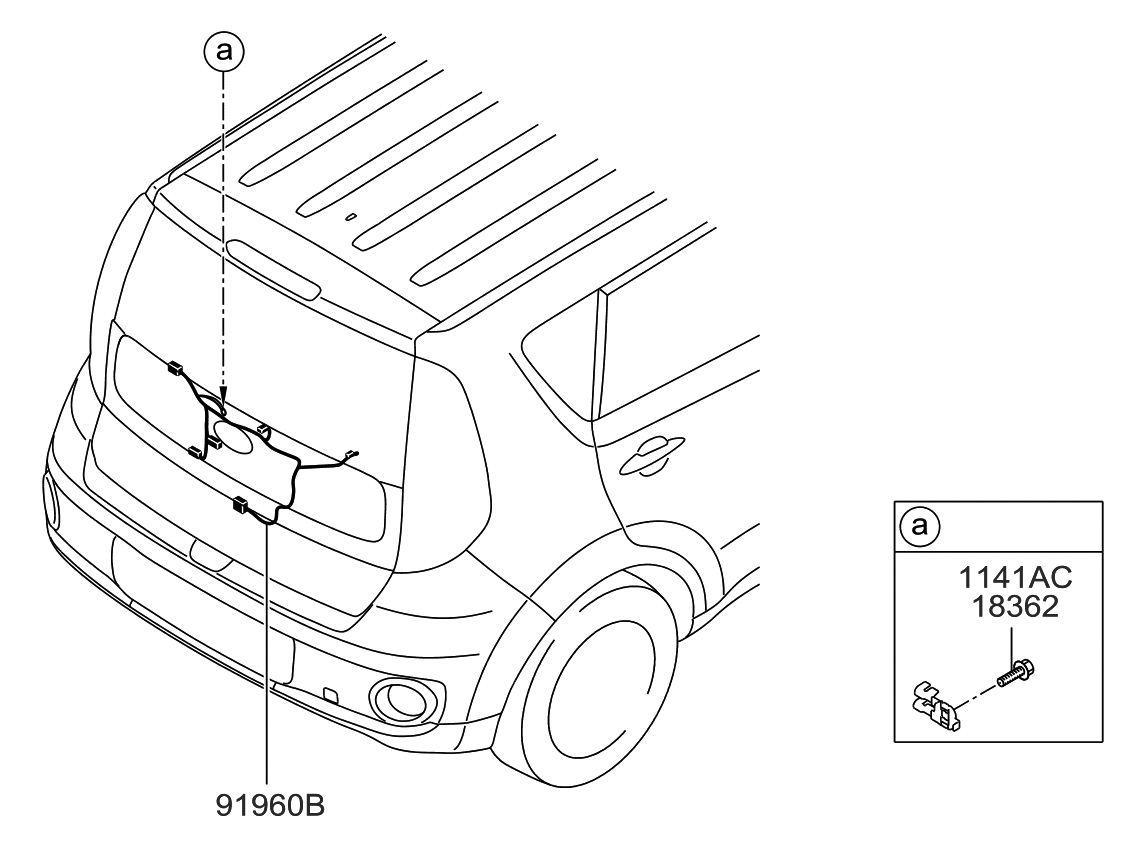 a

91960B

a

1141AC
18362