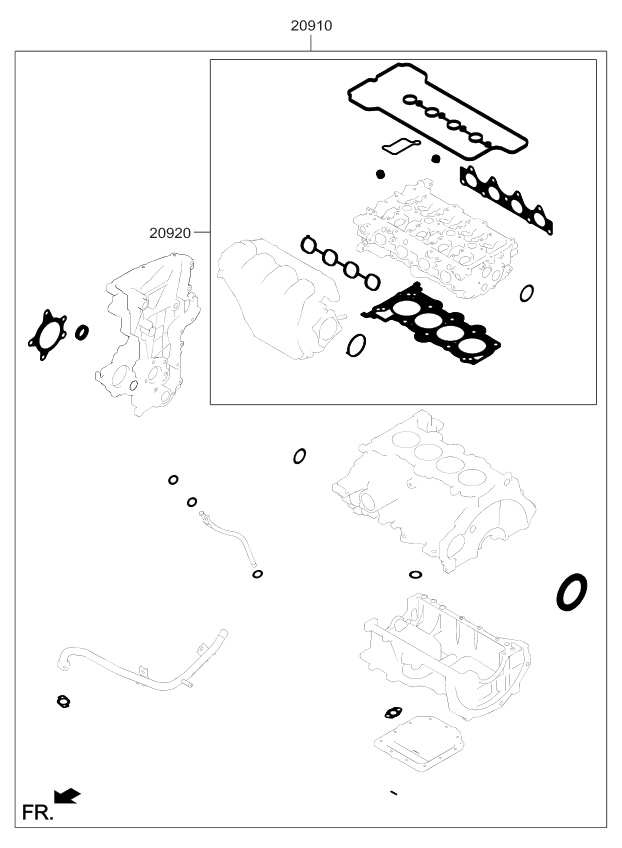 20910

20920

FR.