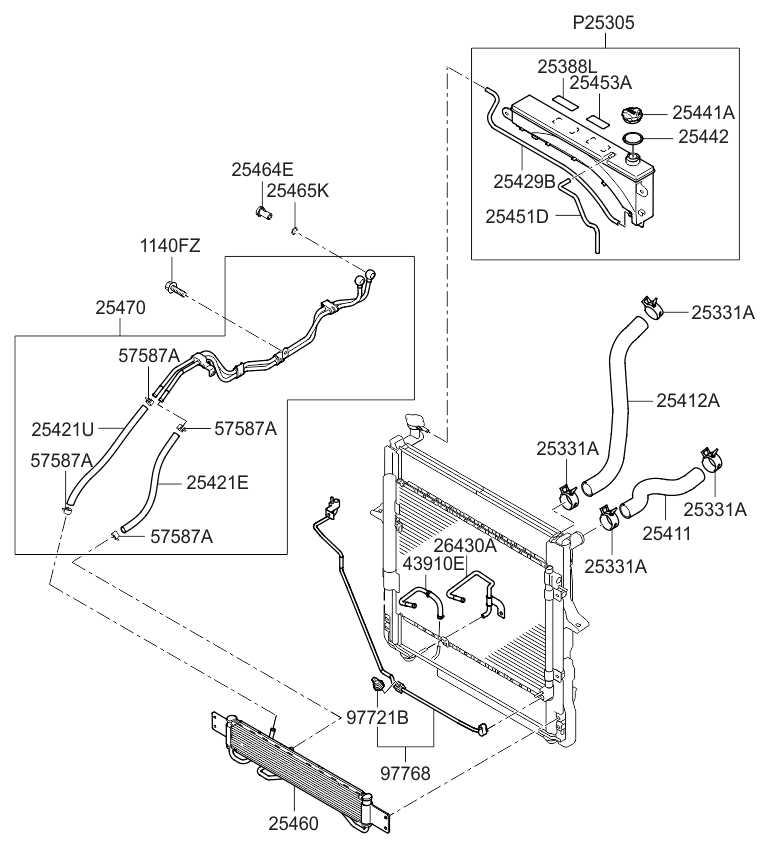 P25305
25388L
25453A
25441A
25442
25429B
25451D
25464E
25465K
1140FZ
25470
57587A
25421U
57587A
57587A
25421E
57587A
25331A
25412A
25331A
25331A
25411
25331A
26430A
43910E
97721B
97768
25460