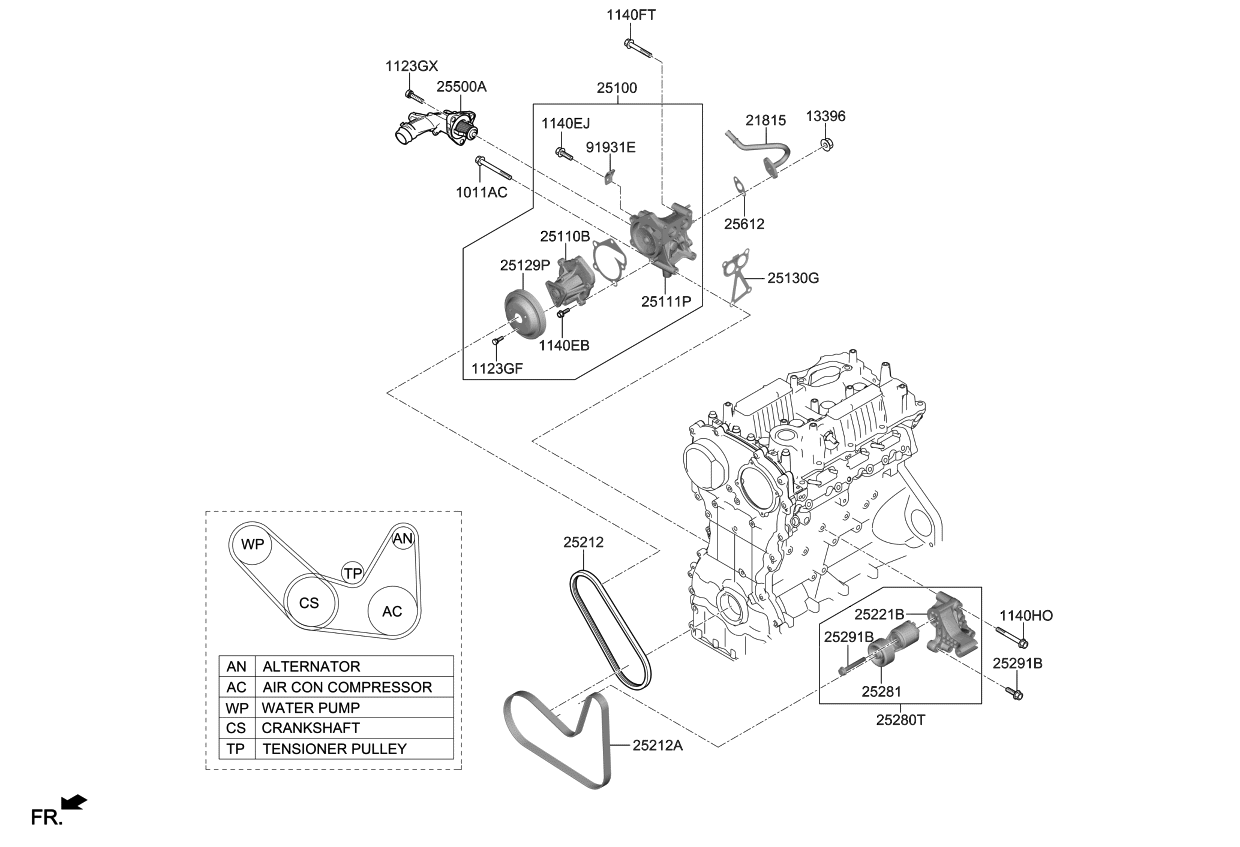 1140FT

1123GX

25500A

25100

1140EJ

91931E

21815

13396

1011AC

25612

25110B

25129P

25130G

25111P

1140EB

1123GF

WP

AN

TP

CS

AC

| AN | ALTERNATOR |
|---|---|
| AC | AIR CON COMPRESSOR |
| WP | WATER PUMP |
| CS | CRANKSHAFT |
| TP | TENSIONER PULLEY |

25212

25221B

1140HO

25291B

25291B

25281

25280T

25212A

FR.