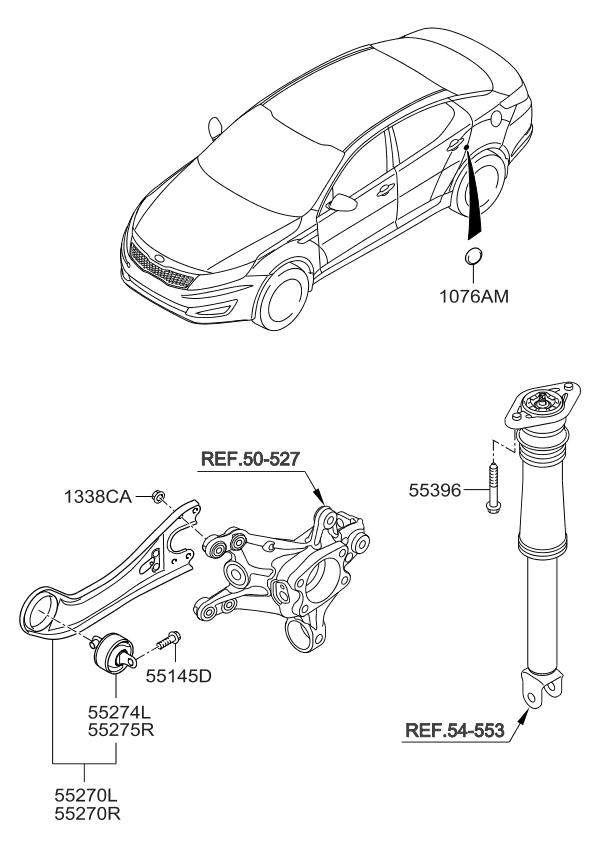 1076AM

REF.50-527

1338CA

55396

55145D

55274L
55275R

REF.54-553

55270L
55270R