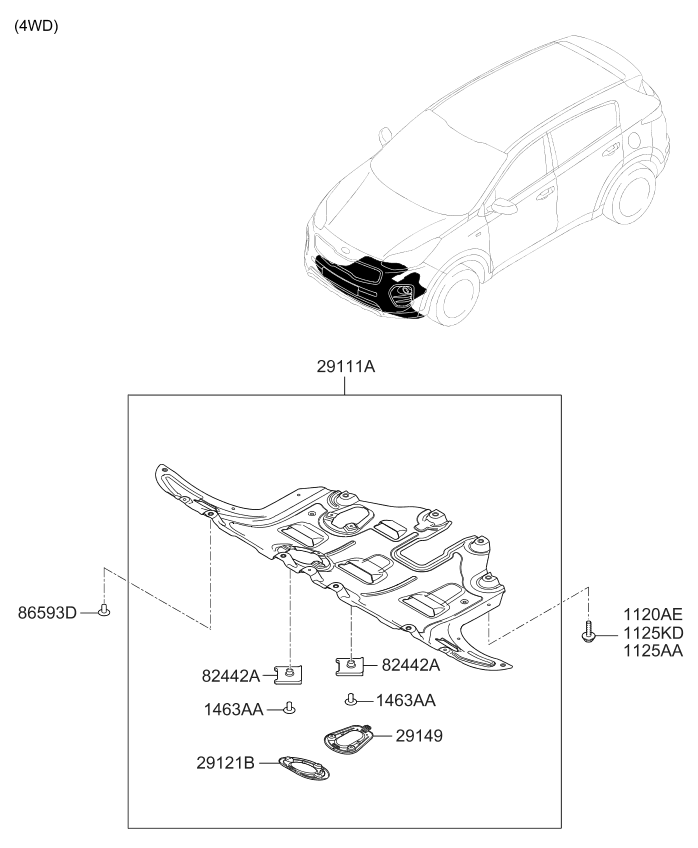 (4WD)

29111A

86593D

1120AE
1125KD
1125AA

82442A

82442A

1463AA

1463AA

29149

29121B