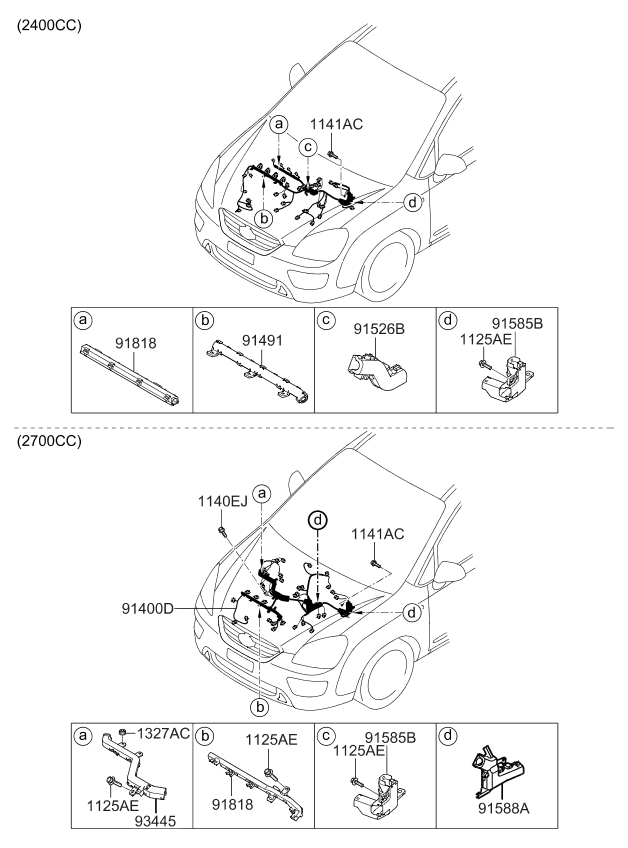 (2400CC)

a
1141AC
c
d
b

a
91818
b
91491
c
91526B
d
91585B
1125AE

(2700CC)

1140EJ
a
d
1141AC
91400D
d
b

a
1327AC
1125AE
93445
b
1125AE
91818
c
91585B
1125AE
d
91588A