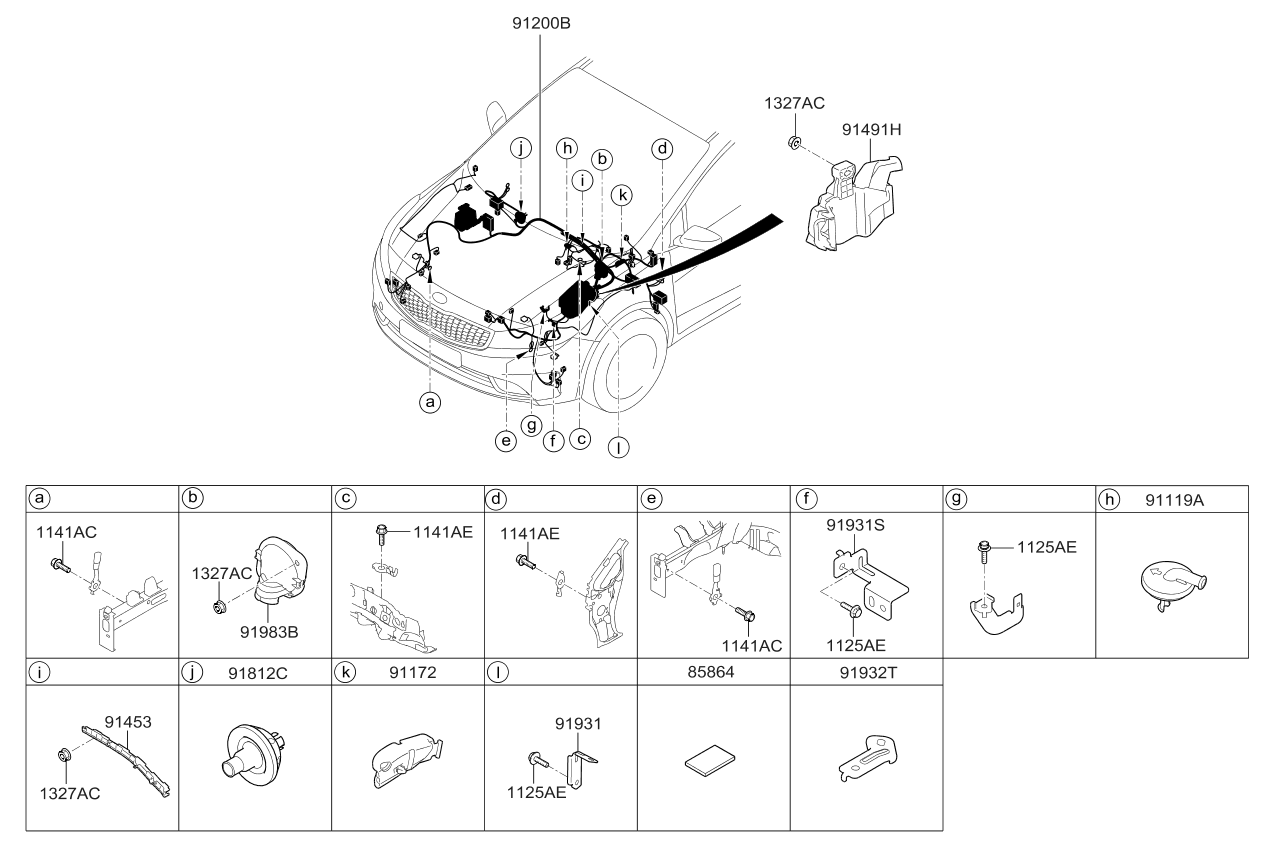 91200B

1327AC
91491H

j h b d
i k

a
e g f c l

| a | b | c | d | e | f | g | h 91119A |
|---|---|---|---|---|---|---|---|
| 1141AC | 1327AC 91983B | 1141AE | 1141AE | 1141AC | 91931S 1125AE | 1125AE | |

| i | j 91812C | k 91172 | l | 85864 | 91932T |
|---|---|---|---|---|---|
| 91453 1327AC | | | 91931 1125AE | | |