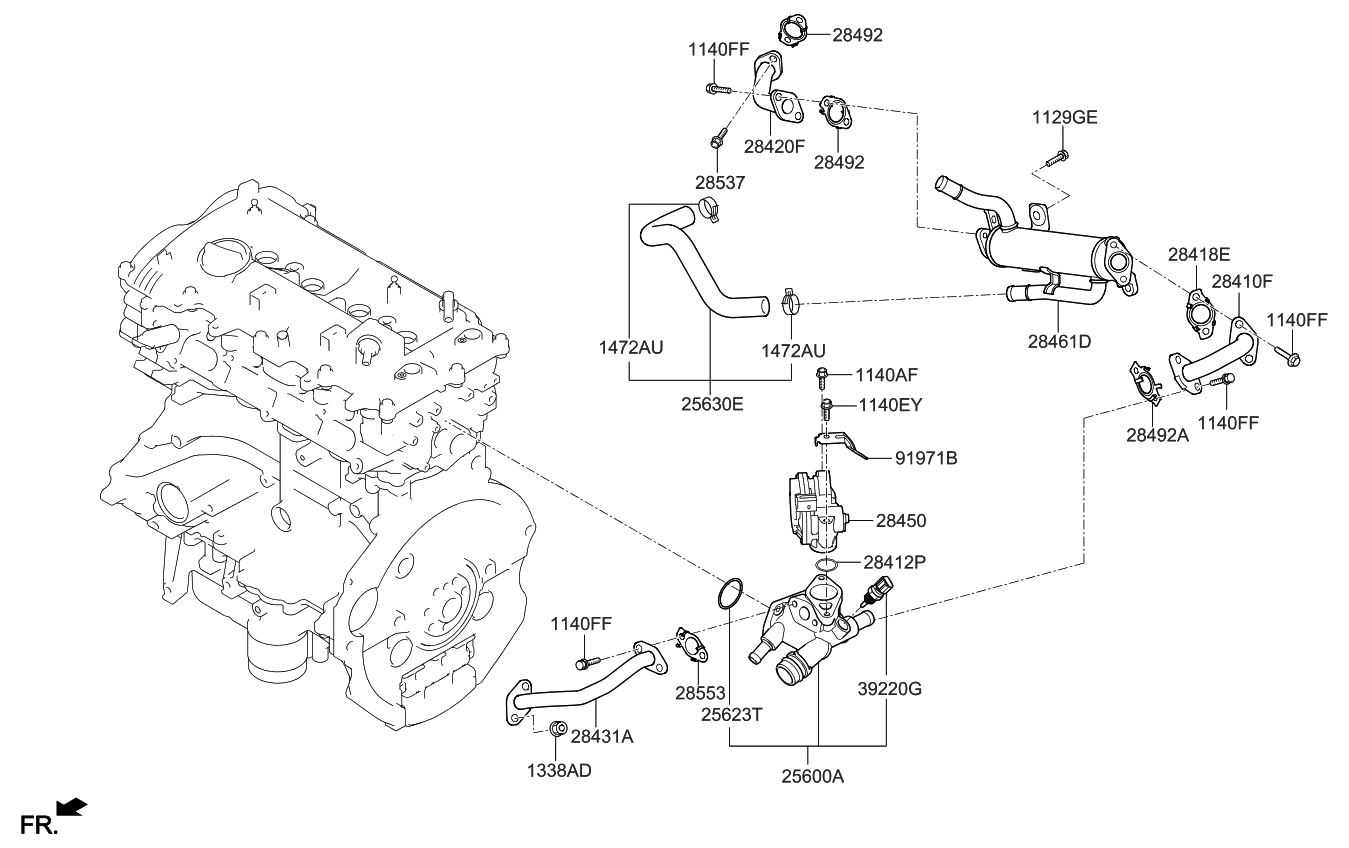 28492
1140FF
28420F
28492
28537
1129GE
28418E
28410F
1140FF
28461D
1472AU
1472AU
25630E
1140AF
1140EY
28492A
1140FF
91971B
28450
28412P
1140FF
28553
25623T
39220G
28431A
1338AD
25600A
FR.