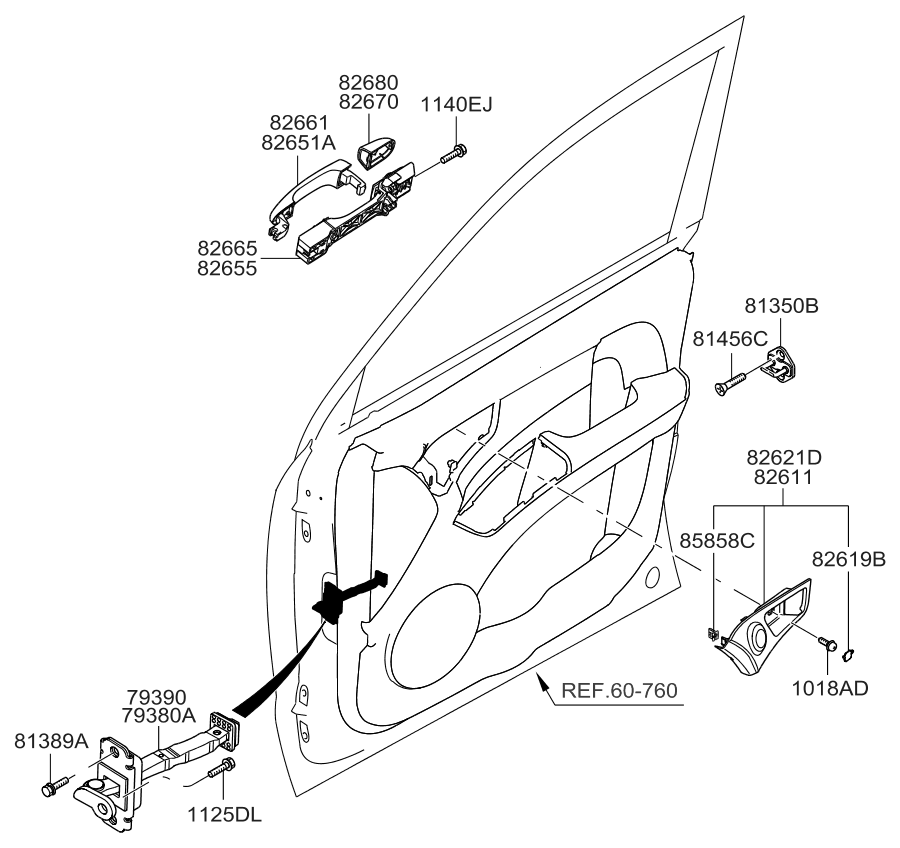 82680
82670
1140EJ
82661
82651A
82665
82655
81350B
81456C
82621D
82611
85858C
82619B
1018AD
REF.60-760
79390
79380A
81389A
1125DL