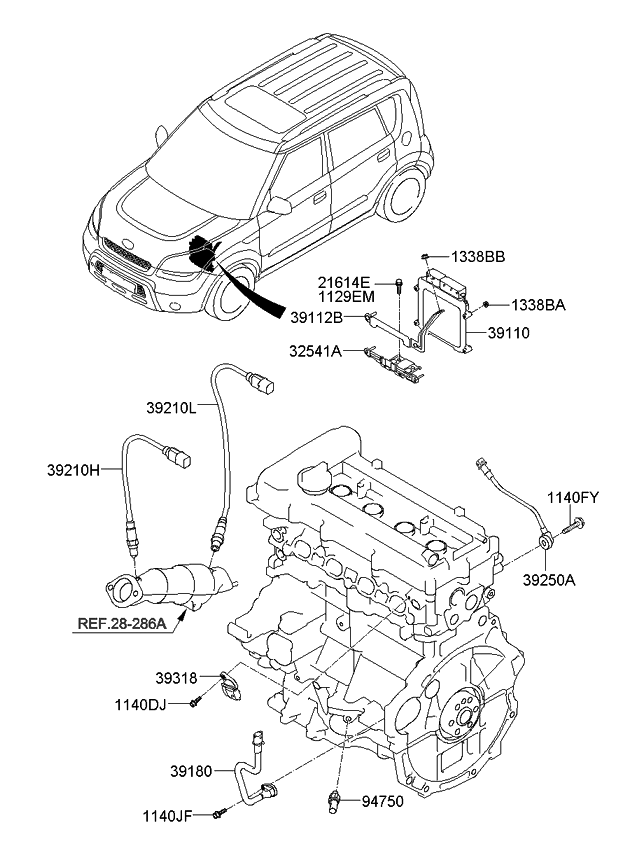 1338BB
21614E
1129EM
1338BA
39112B
39110
32541A
39210L
39210H
1140FY
39250A
REF.28-286A
39318
1140DJ
39180
1140JF
94750