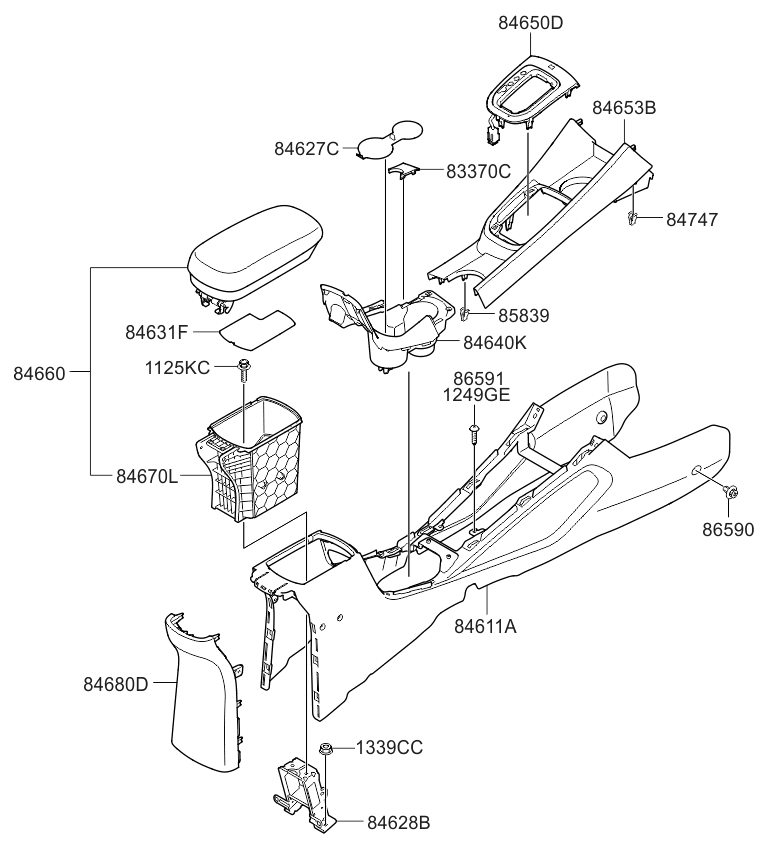 84650D
84653B
84627C
83370C
84747
85839
84631F
84640K
84660
1125KC
86591
1249GE
84670L
86590
84611A
84680D
1339CC
84628B