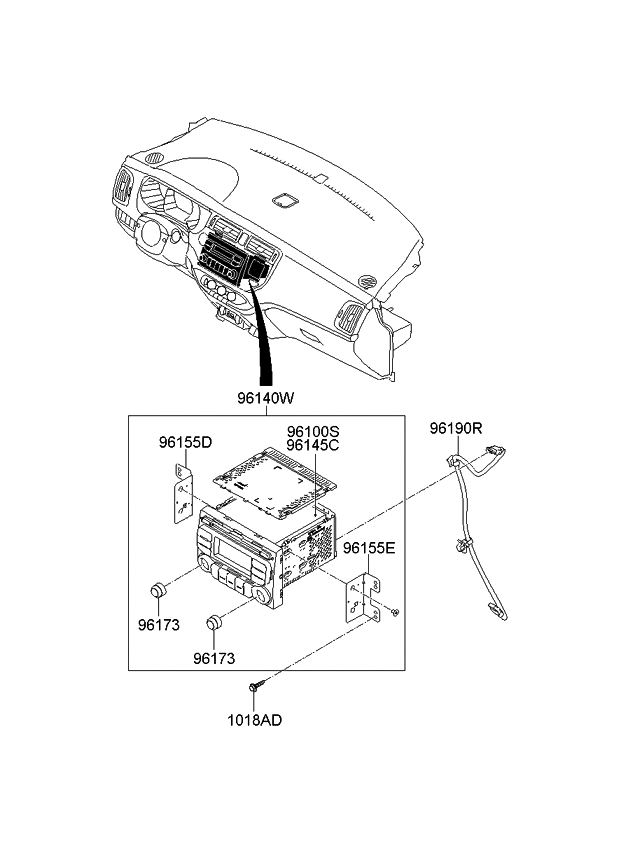 96140W
96155D
96100S
96145C
96190R
96155E
96173
96173
1018AD