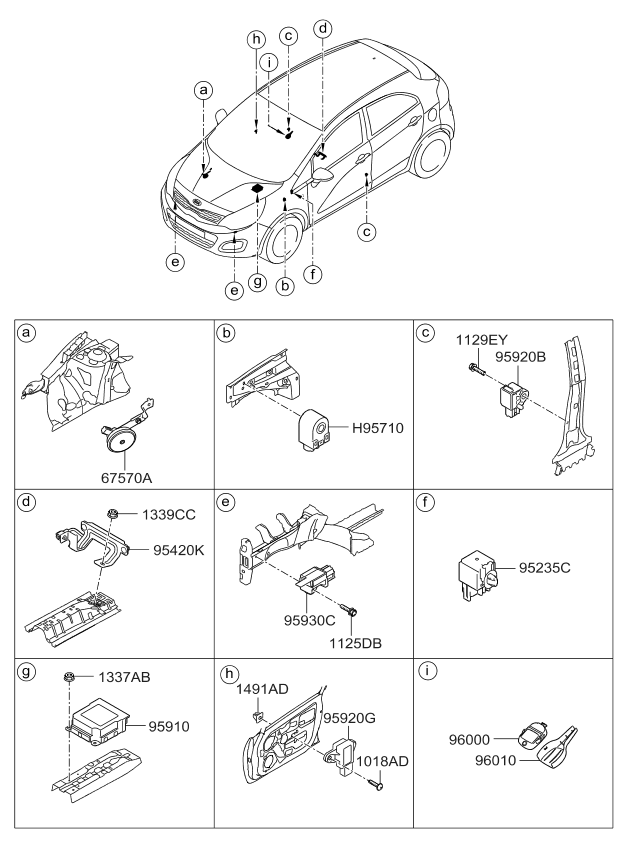 h
c
d
i
a
c
e
e
g
b
f

a
67570A

b
H95710

c
1129EY
95920B

d
1339CC
95420K

e
95930C
1125DB

f
95235C

g
1337AB
95910

h
1491AD
95920G
1018AD

i
96000
96010