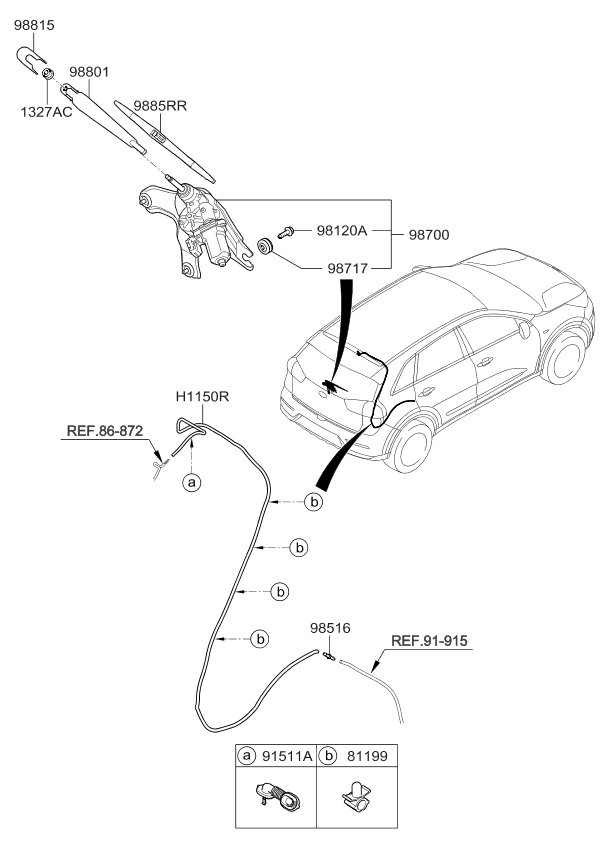 98815

98801

1327AC

9885RR

98120A

98700

98717

H1150R

REF.86-872

a

b

b

b

b

98516

REF.91-915

| a 91511A | b 81199 |
|---|---|
| | |